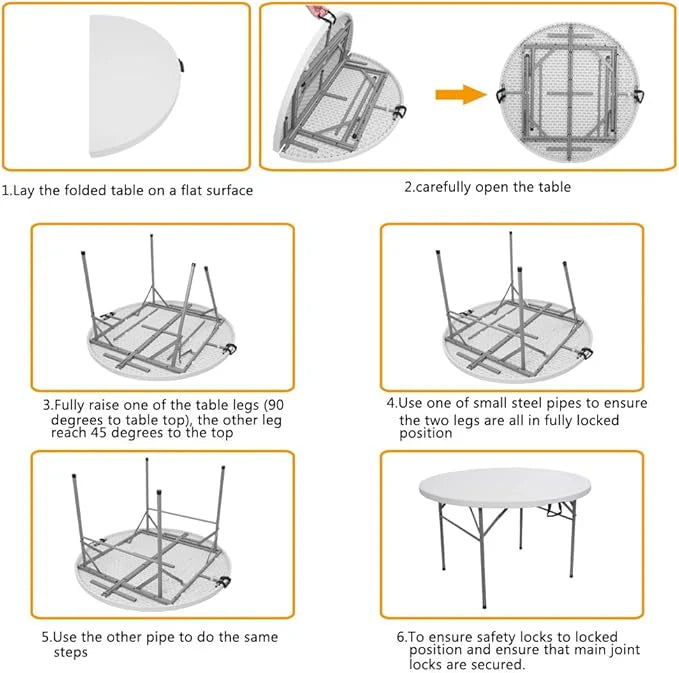 1.Lay the folded table on a flat surface

2.carefully open the table

3.Fully raise one of the table legs (90 degrees to table top), the other leg reach 45 degrees to the top

4.Use one of small steel pipes to ensure the two legs are all in fully locked position

5.Use the other pipe to do the same steps

6.To ensure safety locks to locked position and ensure that main joint locks are secured.